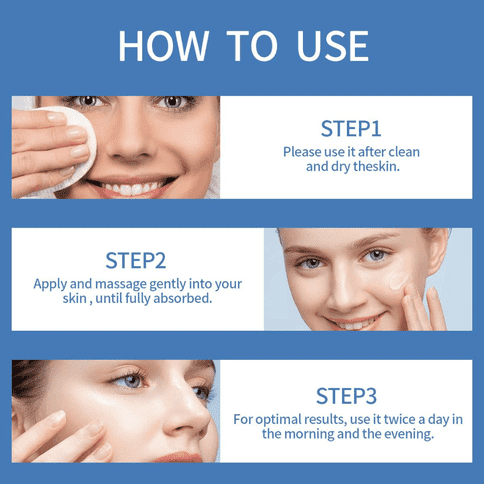 HOW TO USE

STEP1
Please use it after clean and dry theskin.

STEP2
Apply and massage gently into your skin , until fully absorbed.

STEP3
For optimal results, use it twice a day in the morning and the evening.